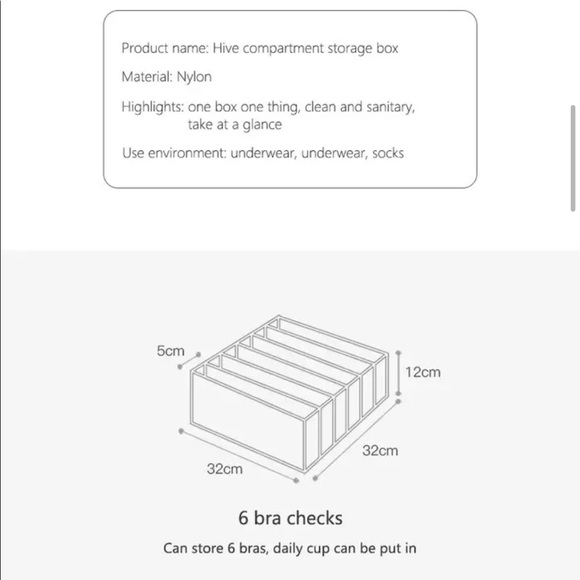 Product name: Hive compartment storage box

Material: Nylon

Highlights: one box one thing, clean and sanitary, take at a glance

Use environment: underwear, underwear, socks

5cm

12cm

32cm

32cm

6 bra checks

Can store 6 bras, daily cup can be put in